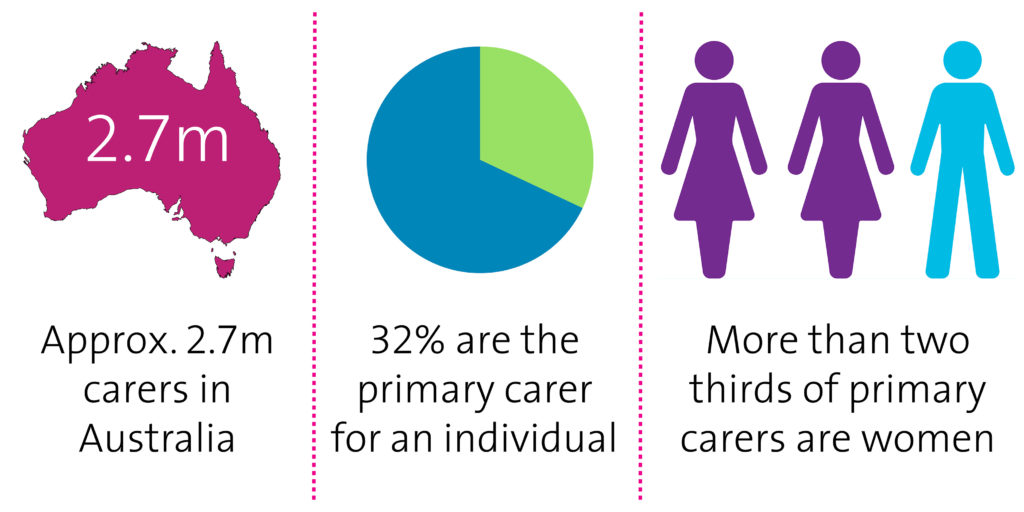 2.7m

Approx. 2.7m carers in Australia

32% are the primary carer for an individual

More than two thirds of primary carers are women